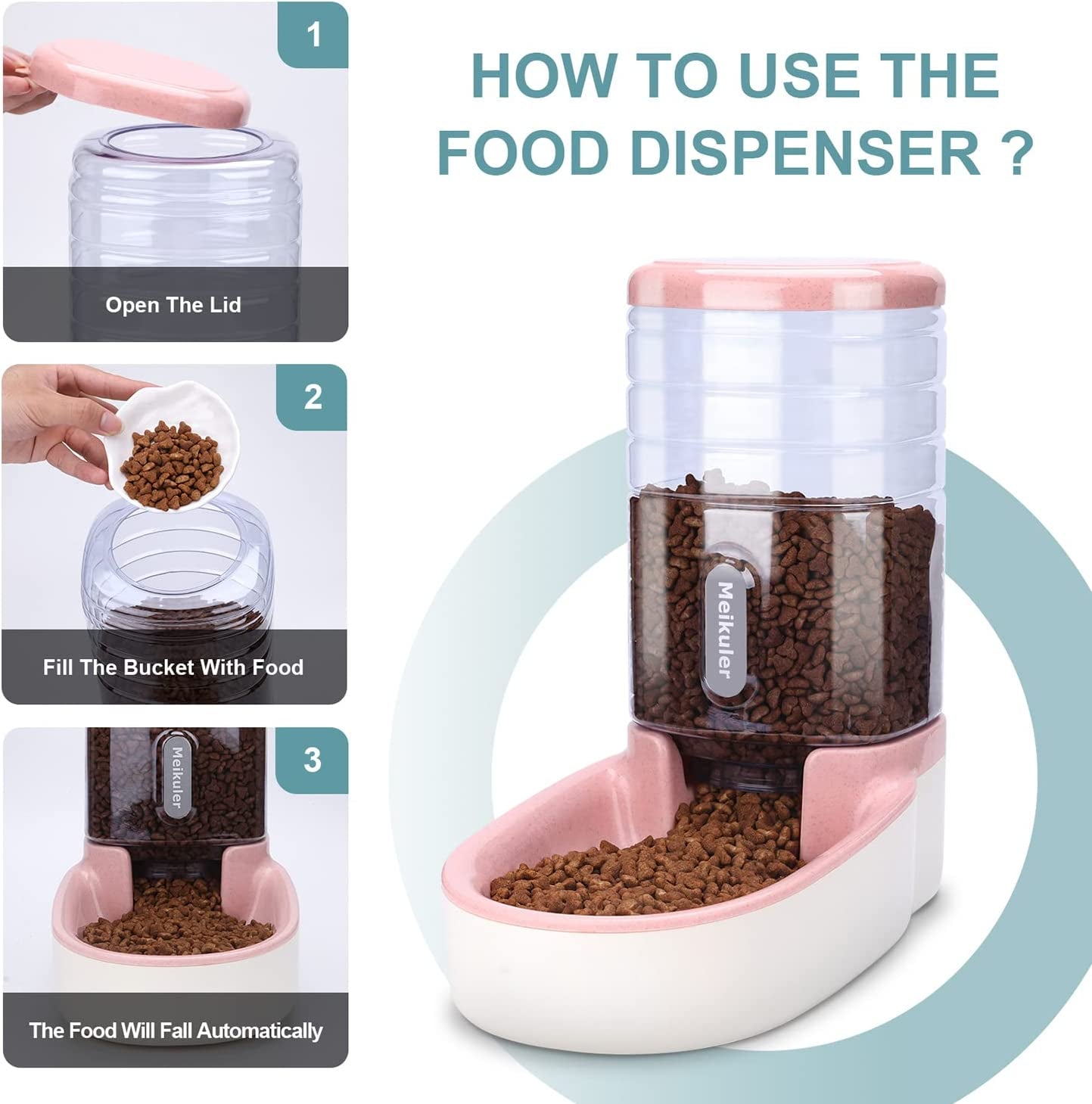 1

Open The Lid

2

Fill The Bucket With Food

3

Meikuler

The Food Will Fall Automatically

HOW TO USE THE FOOD DISPENSER ?

Meikuler